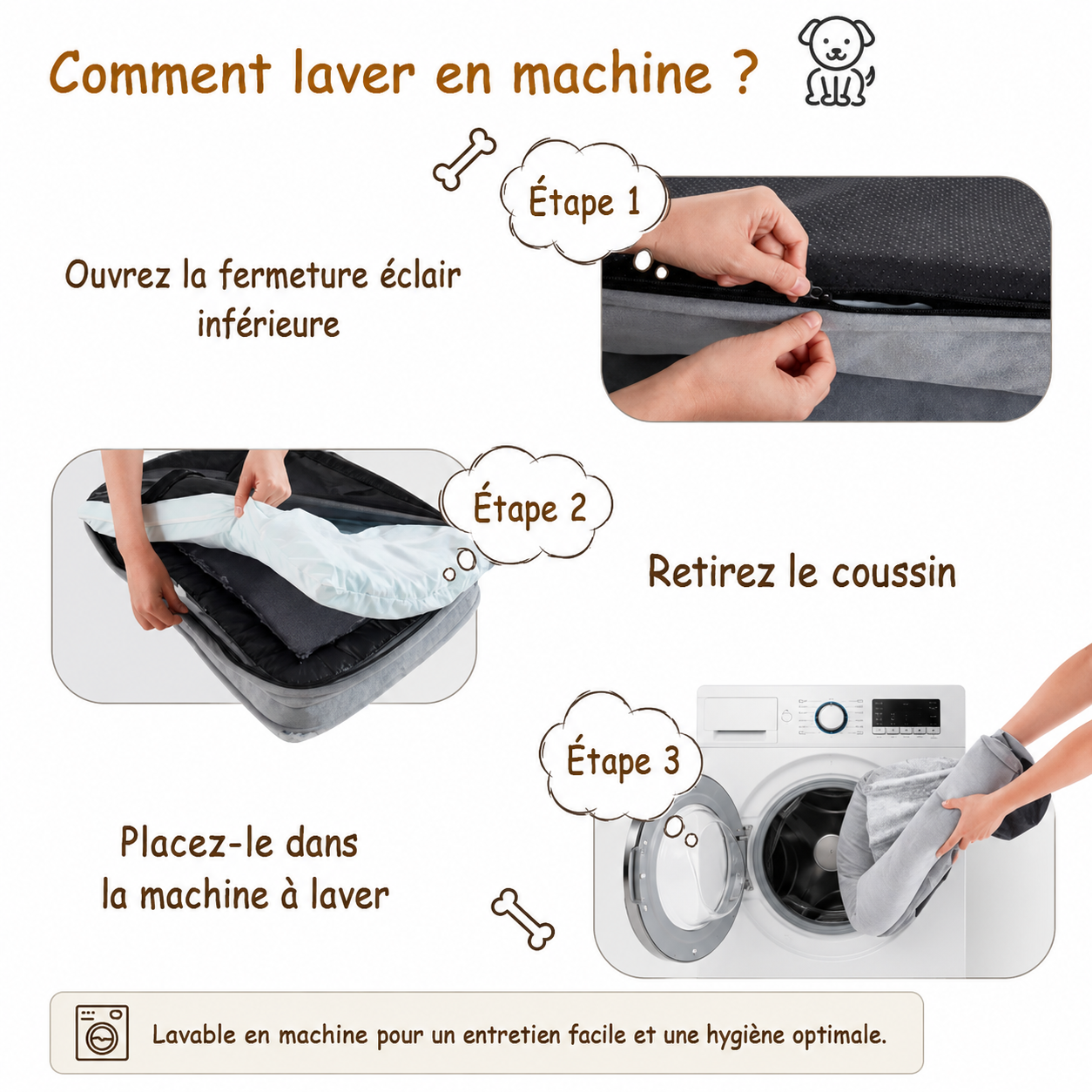 Comment laver en machine ?

Étape 1

Ouvrez la fermeture éclair inférieure

Étape 2

Retirez le coussin

Étape 3

Placez-le dans la machine à laver

Lavable en machine pour un entretien facile et une hygiène optimale.